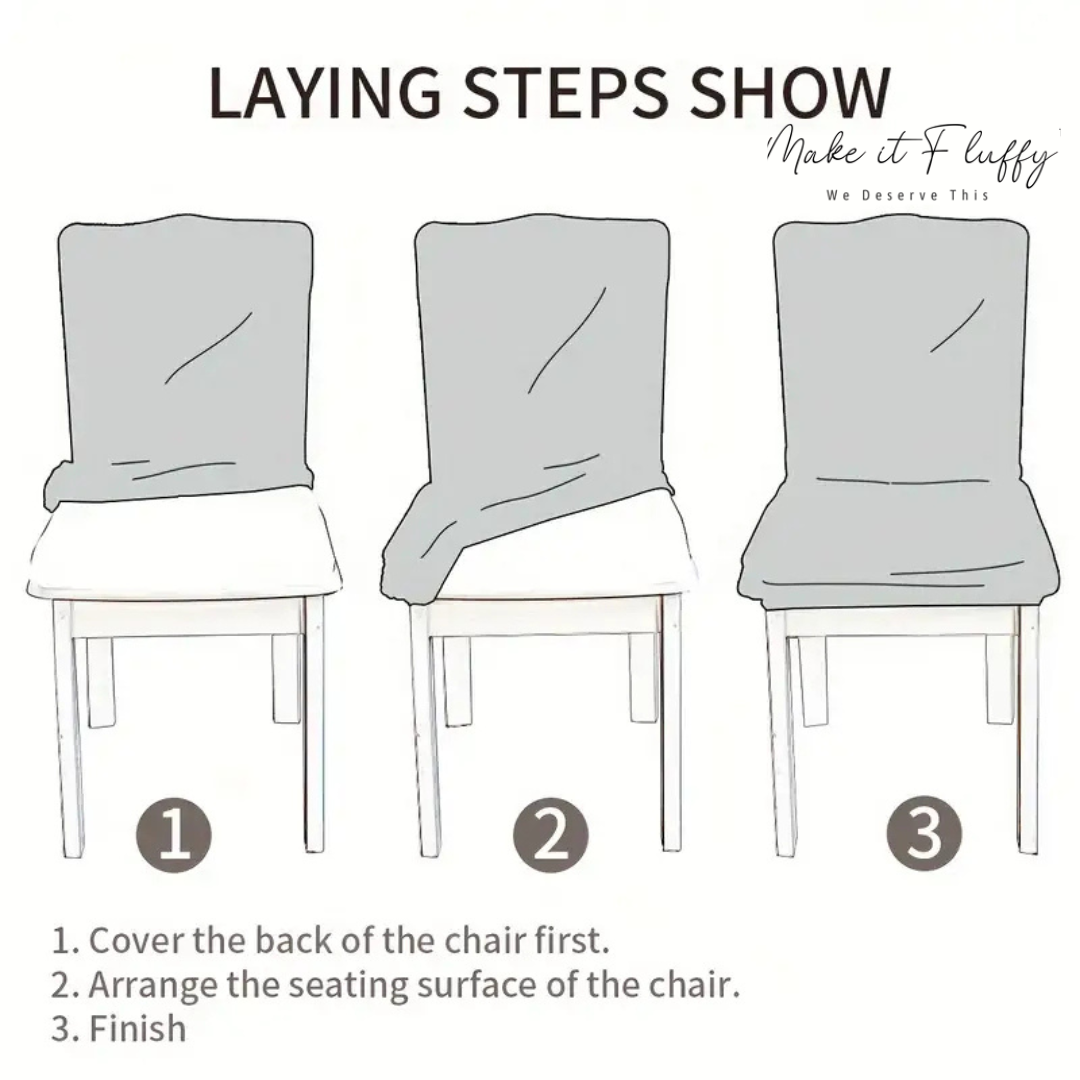 LAYING STEPS SHOW

Make it Fluffy
We Deserve This

1

2

3

1. Cover the back of the chair first.
2. Arrange the seating surface of the chair.
3. Finish